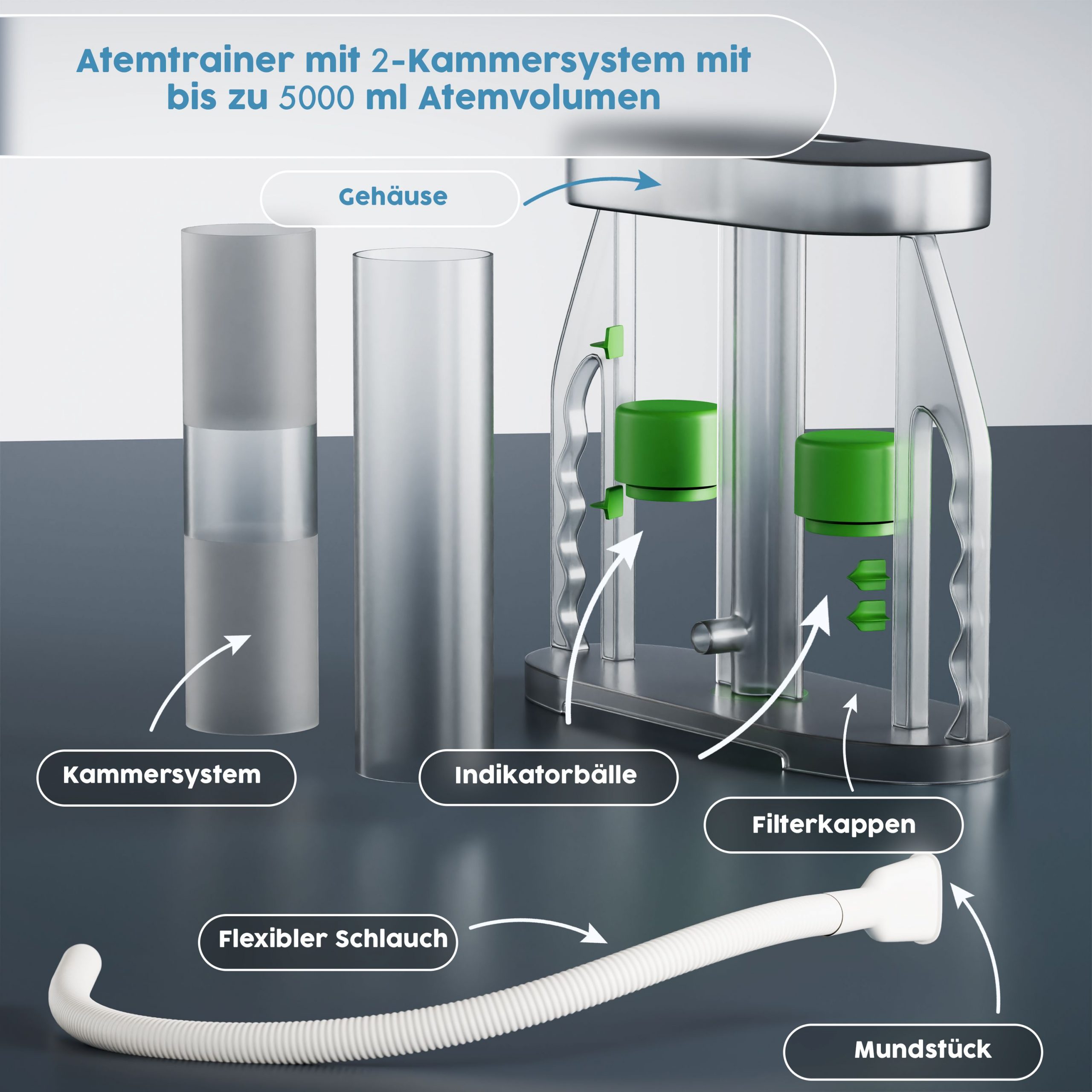 Atemtrainer mit 2-Kammersystem mit bis zu 5000 ml Atemvolumen

Gehäuse

Kammersystem

Indikatorbälle

Filterkappen

Flexibler Schlauch

Mundstück